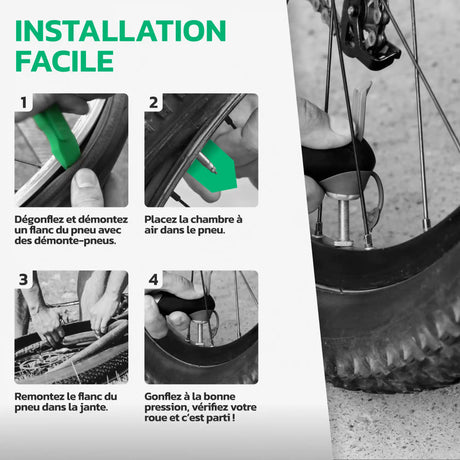 INSTALLATION FACILE

1

Dégonflez et démontez un flanc du pneu avec des démonte-pneus.

2

Placez la chambre à air dans le pneu.

3

Remontez le flanc du pneu dans la jante.

4

Gonflez à la bonne pression, vérifiez votre roue et c'est parti !