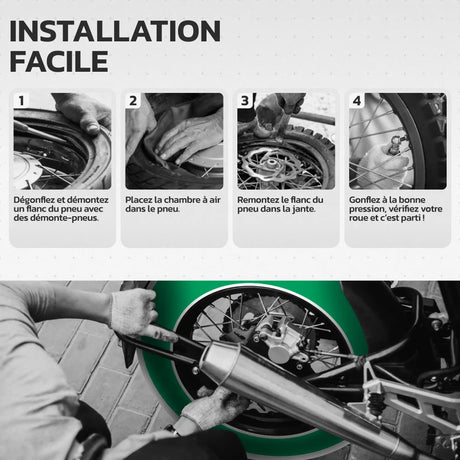 INSTALLATION FACILE

1

Dégonflez et démontez un flanc du pneu avec des démonte-pneus.

2

Placez la chambre à air dans le pneu.

3

Remontez le flanc du pneu dans la jante.

4

Gonflez à la bonne pression, vérifiez votre roue et c'est parti !